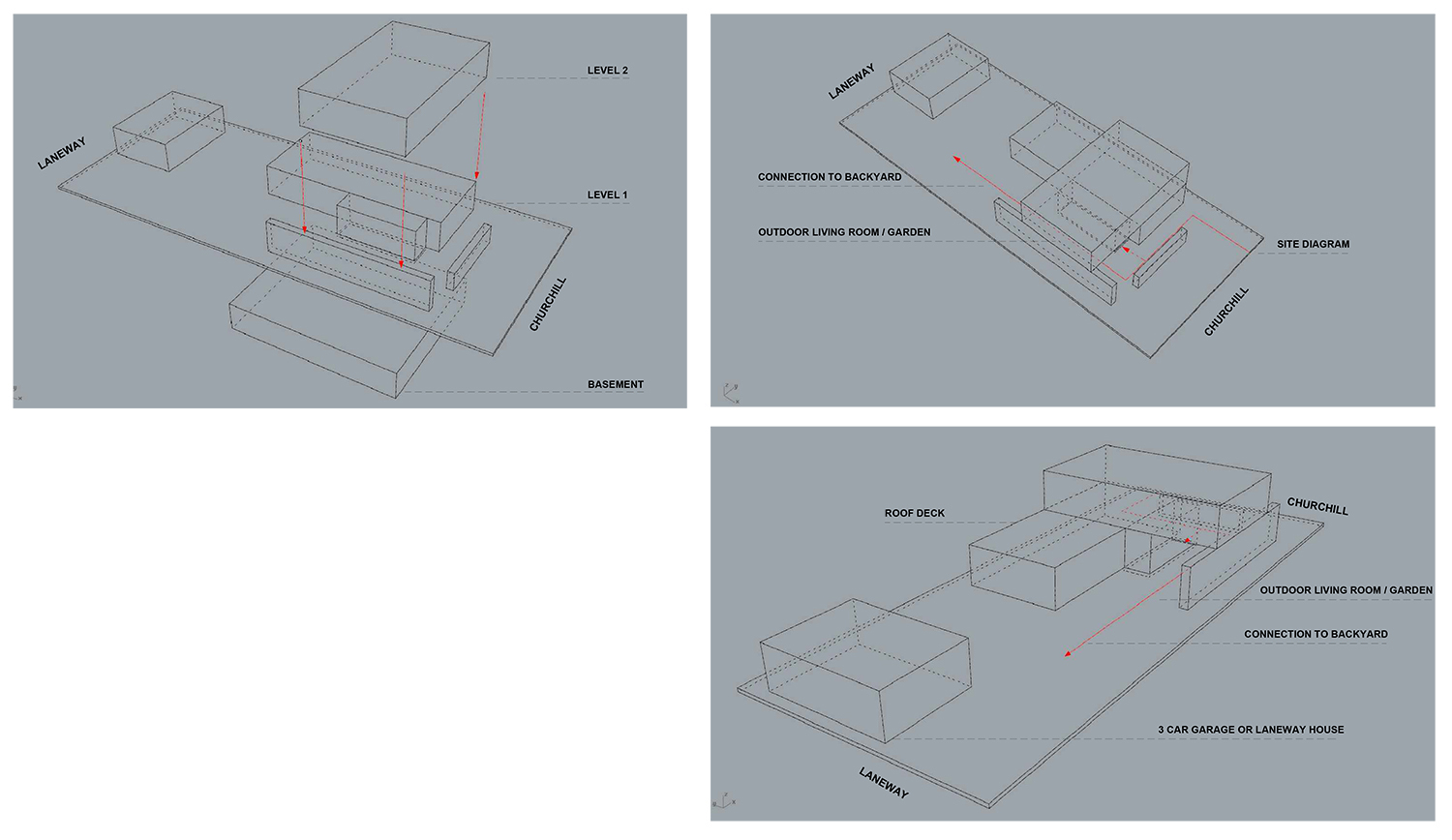 LEVEL 2

LANEWAY

LEVEL 1

CHURCHILL

BASEMENT

LANEWAY

CONNECTION TO BACKYARD

OUTDOOR LIVING ROOM / GARDEN

SITE DIAGRAM

CHURCHILL

ROOF DECK

CHURCHILL

OUTDOOR LIVING ROOM / GARDEN

CONNECTION TO BACKYARD

3 CAR GARAGE OR LANEWAY HOUSE

LANEWAY